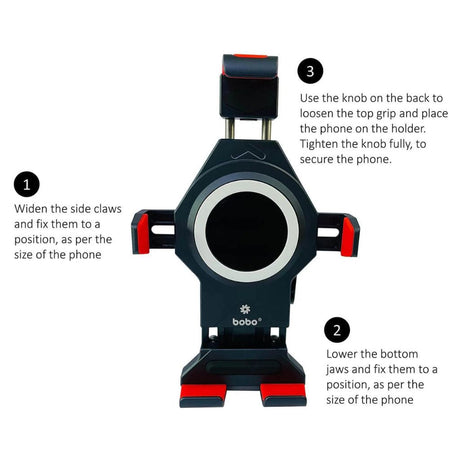 3

Use the knob on the back to loosen the top grip and place the phone on the holder. Tighten the knob fully, to secure the phone.

1

Widen the side claws and fix them to a position, as per the size of the phone

bobo®

2

Lower the bottom jaws and fix them to a position, as per the size of the phone