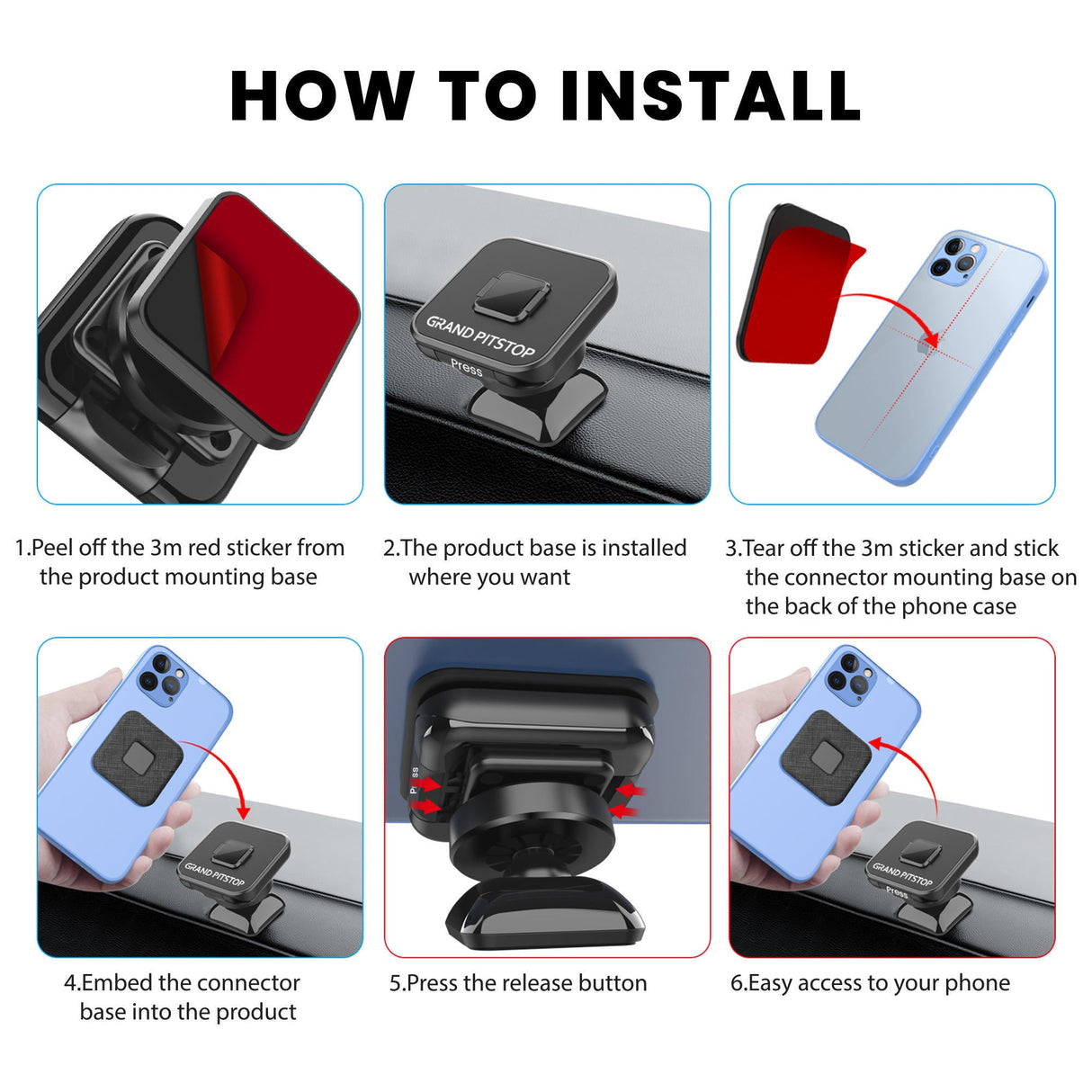 HOW TO INSTALL

GRAND PITSTOP
Press

1.Peel off the 3m red sticker from the product mounting base

2.The product base is installed where you want

3.Tear off the 3m sticker and stick the connector mounting base on the back of the phone case

GRAND PITSTOP

Press

GRAND PITSTOP
Press

4.Embed the connector base into the product

5.Press the release button

6.Easy access to your phone