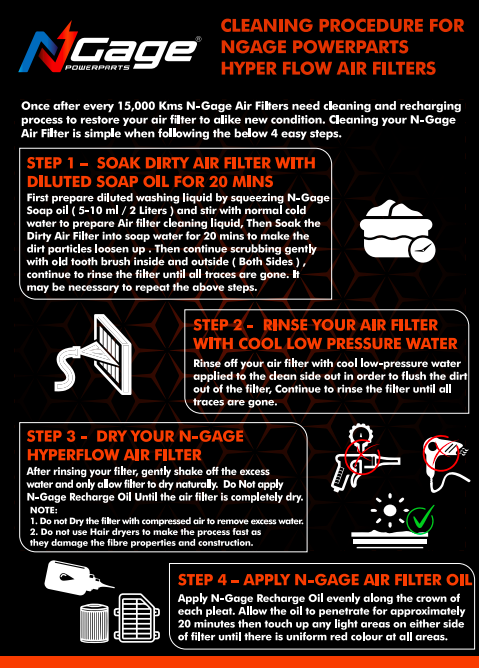 NGage® POWERPARTS

CLEANING PROCEDURE FOR NGAGE POWERPARTS HYPER FLOW AIR FILTERS

Once after every 15,000 Kms N-Gage Air Filters need cleaning and recharging process to restore your air filter to alike new condition. Cleaning your N-Gage Air Filter is simple when following the below 4 easy steps.

STEP 1 – SOAK DIRTY AIR FILTER WITH DILUTED SOAP OIL FOR 20 MINS

First prepare diluted washing liquid by squeezing N-Gage Soap oil ( 5-10 ml / 2 Liters ) and stir with normal cold water to prepare Air filter cleaning liquid, Then Soak the Dirty Air Filter into soap water for 20 mins to make the dirt particles loosen up . Then continue scrubbing gently with old tooth brush inside and outside ( Both Sides ) , continue to rinse the filter until all traces are gone. It may be necessary to repeat the above steps.

STEP 2 - RINSE YOUR AIR FILTER WITH COOL LOW PRESSURE WATER

Rinse off your air filter with cool low-pressure water applied to the clean side out in order to flush the dirt out of the filter, Continue to rinse the filter until all traces are gone.

STEP 3 - DRY YOUR N-GAGE HYPERFLOW AIR FILTER

After rinsing your filter, gently shake off the excess water and only allow filter to dry naturally. Do Not apply N-Gage Recharge Oil Until the air filter is completely dry.

NOTE:
1. Do not Dry the filter with compressed air to remove excess water.
2. Do not use Hair dryers to make the process fast as they damage the fibre properties and construction.

STEP 4 – APPLY N-GAGE AIR FILTER OIL

Apply N-Gage Recharge Oil evenly along the crown of each pleat. Allow the oil to penetrate for approximately 20 minutes then touch up any light areas on either side of filter until there is uniform red colour at all areas.