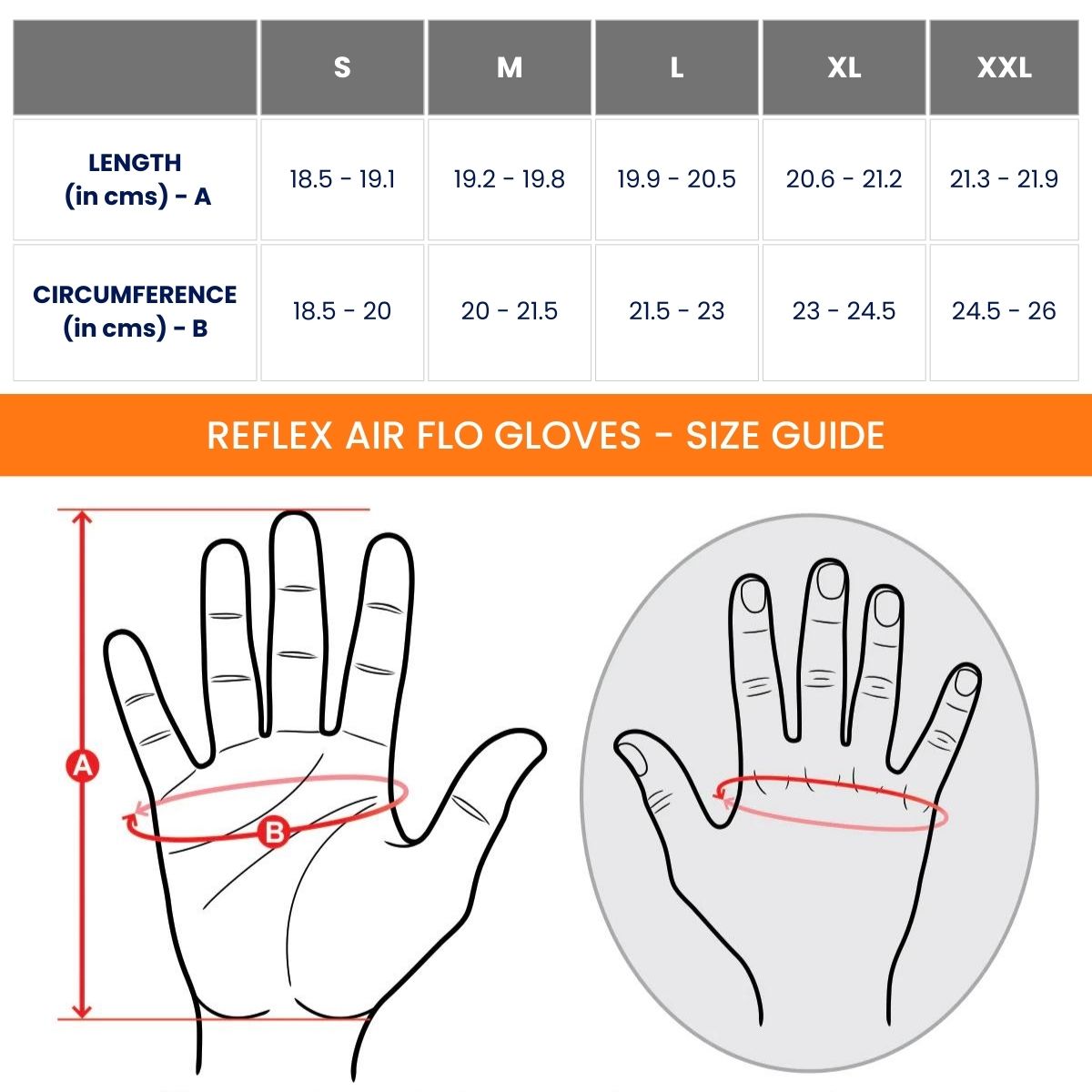 | | S | M | L | XL | XXL |
|---|---|---|---|---|---|
| LENGTH (in cms) - A | 18.5 - 19.1 | 19.2 - 19.8 | 19.9 - 20.5 | 20.6 - 21.2 | 21.3 - 21.9 |
| CIRCUMFERENCE (in cms) - B | 18.5 - 20 | 20 - 21.5 | 21.5 - 23 | 23 - 24.5 | 24.5 - 26 |

REFLEX AIR FLO GLOVES - SIZE GUIDE

A

B